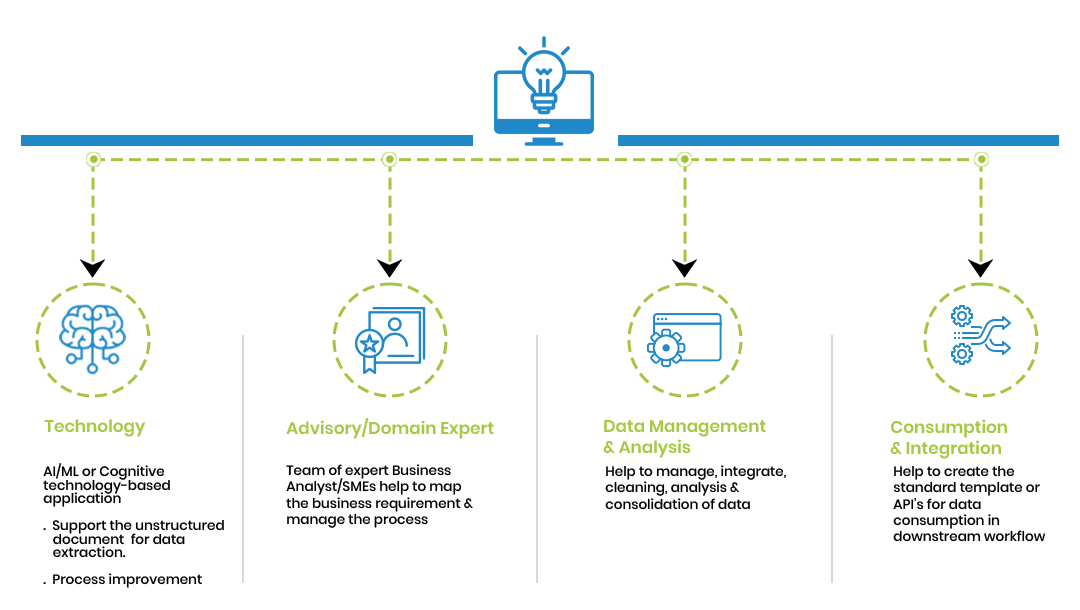 Technology

AI/ML or Cognitive technology-based application

. Support the unstructured document for data extraction.

. Process improvement

Advisory/Domain Expert

Team of expert Business Analyst/SMEs help to map the business requirement & manage the process

Data Management & Analysis

Help to manage, integrate, cleaning, analysis & consolidation of data

Consumption & Integration

Help to create the standard template or API's for data consumption in downstream workflow